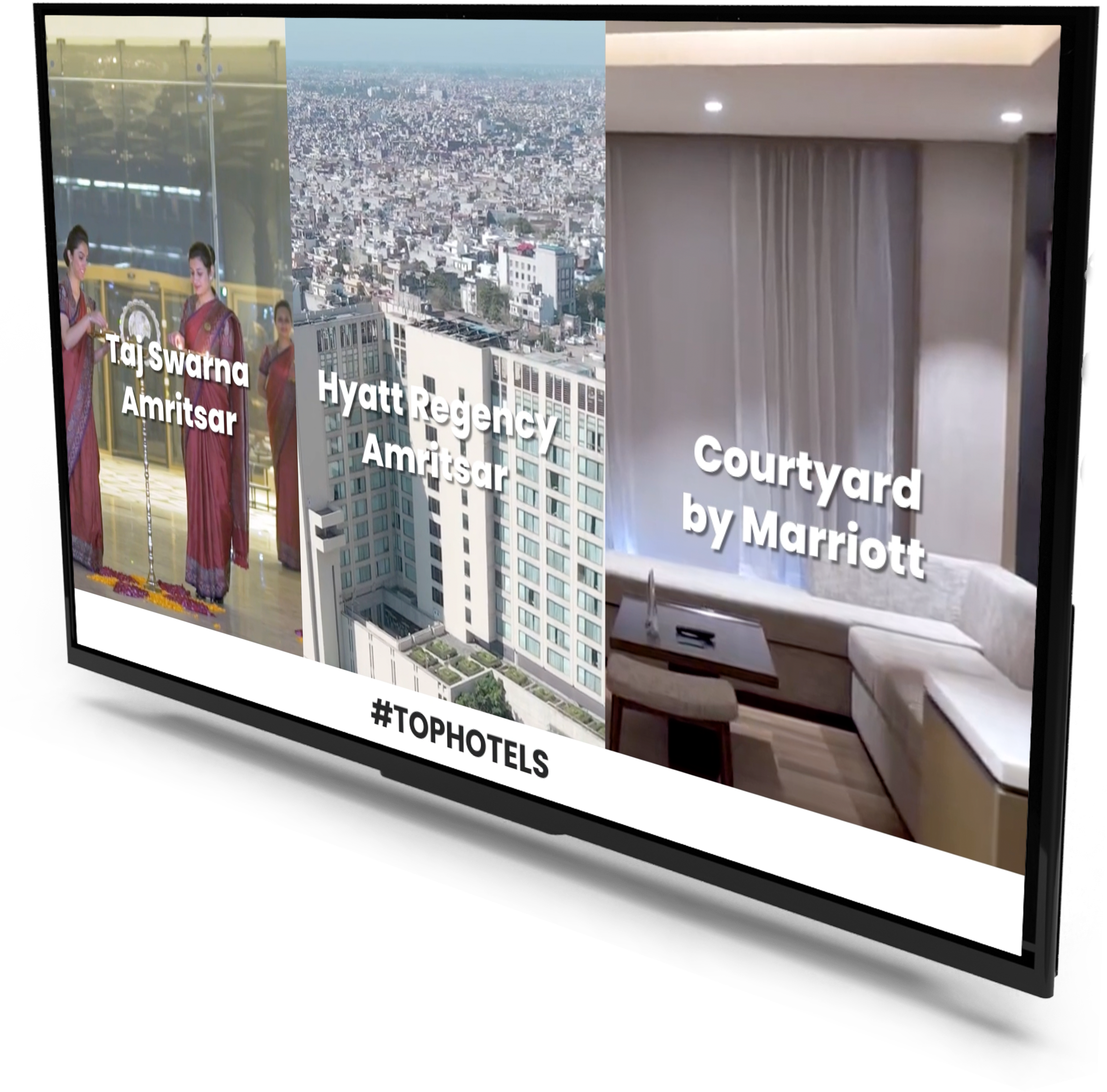 Taj Swarna Amritsar

Hyatt Regency Amritsar

Courtyard by Marriott

#TOPHOTELS